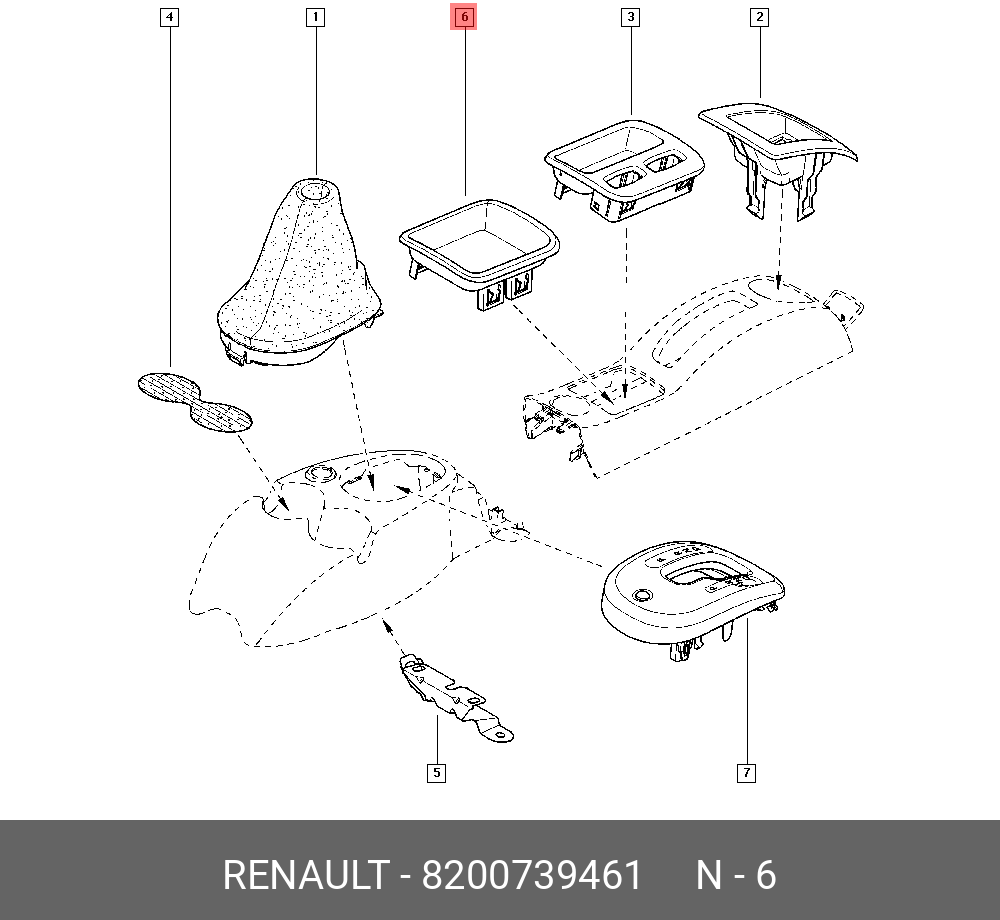 4
1
6
3
2
5
7

RENAULT - 8200739461 N - 6