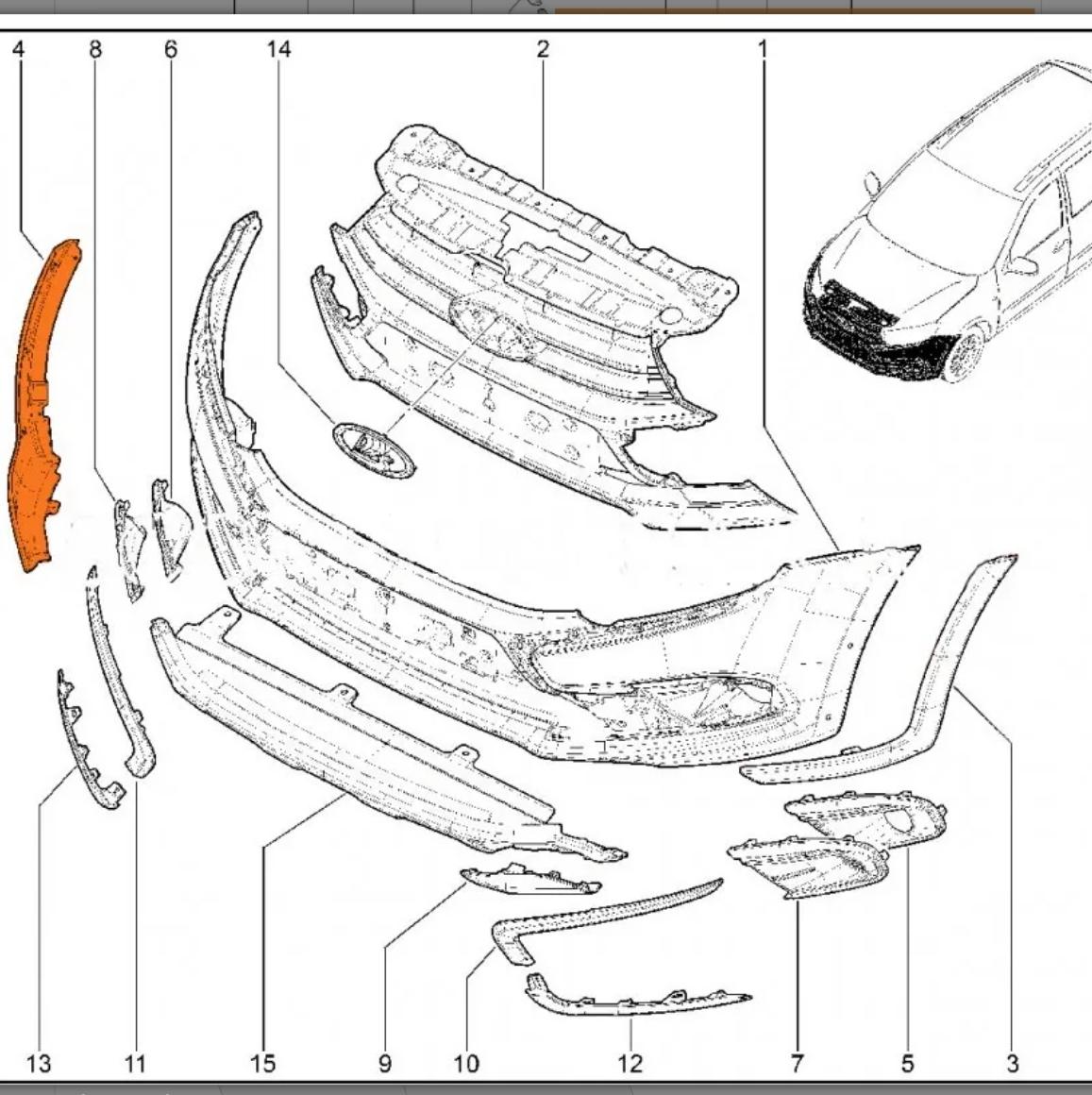 4 8 6 14 2 1

13 11 15 9 10 12 7 5 3